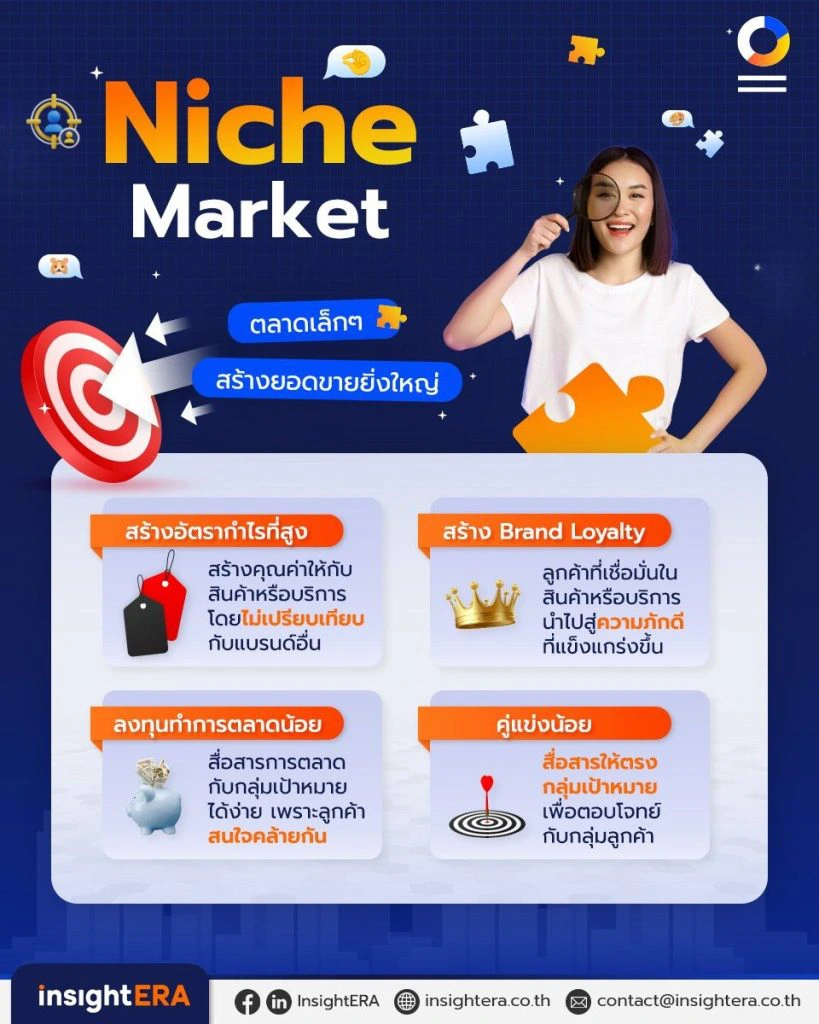 Niche Market

ตลาดเล็กๆ

สร้างยอดขายยิ่งใหญ่

สร้างอัตรากำไรที่สูง

สร้างคุณค่าให้กับสินค้าหรือบริการ โดยไม่เปรียบเทียบกับแบรนด์อื่น

สร้าง Brand Loyalty

ลูกค้าที่เชื่อมั่นในสินค้าหรือบริการ นำไปสู่ความภักดีที่แข็งแกร่งขึ้น

ลงทุนทำการตลาดน้อย

สื่อสารการตลาดกับกลุ่มเป้าหมายได้ง่าย เพราะลูกค้าสนใจคล้ายกัน

คู่แข่งน้อย

สื่อสารให้ตรงกลุ่มเป้าหมาย เพื่อตอบโจทย์กับกลุ่มลูกค้า

insightERA

InsightERA insightera.co.th contact@insightera.co.th